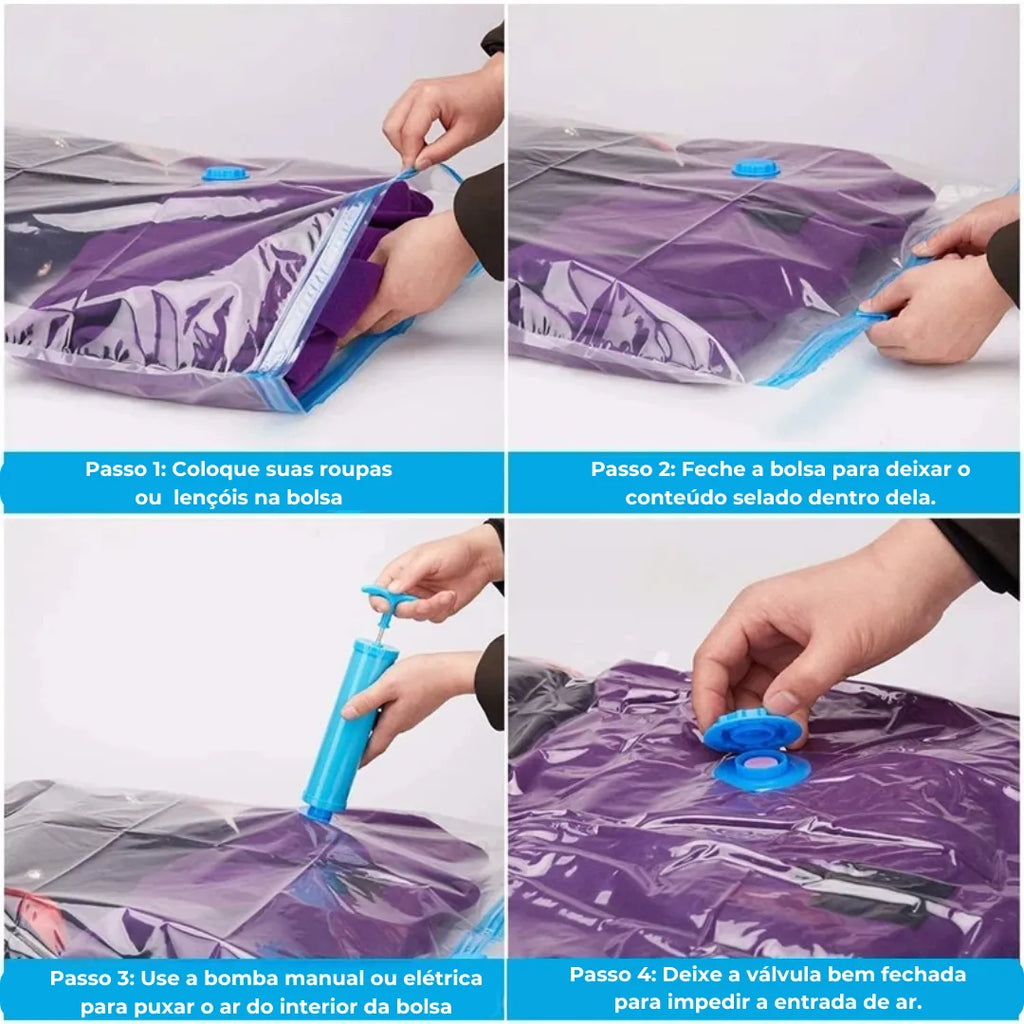 Passo 1: Coloque suas roupas ou  lençóis na bolsa

Passo 2: Feche a bolsa para deixar o conteúdo selado dentro dela.

Passo 3: Use a bomba manual ou elétrica para puxar o ar do interior da bolsa

Passo 4: Deixe a válvula bem fechada para impedir a entrada de ar.