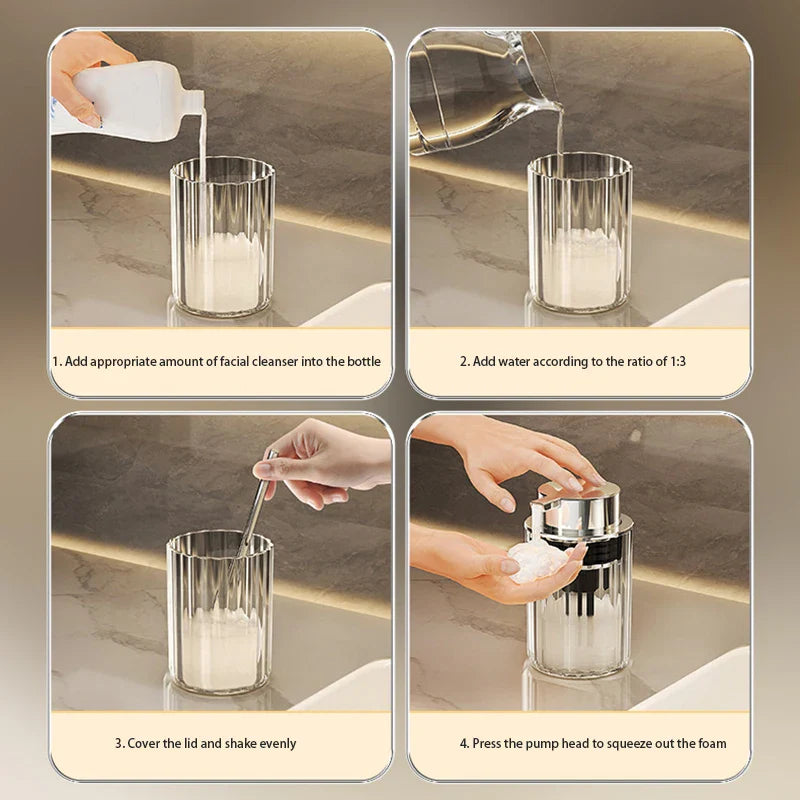 1. Add appropriate amount of facial cleanser into the bottle

2. Add water according to the ratio of 1:3

3. Cover the lid and shake evenly

4. Press the pump head to squeeze out the foam